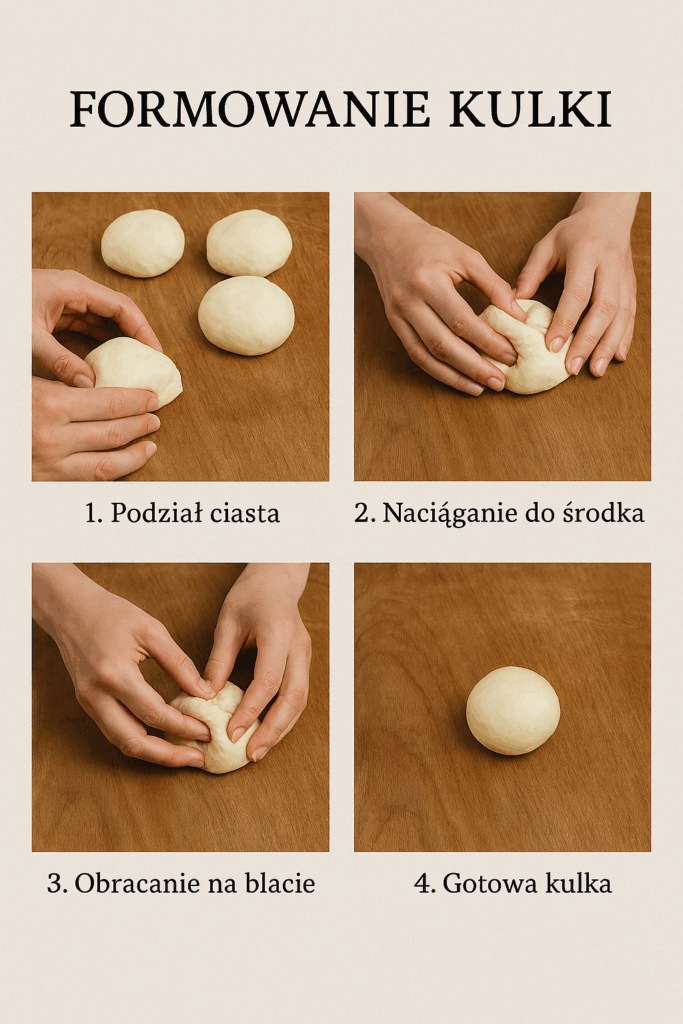 FORMOWANIE KULKI

1. Podział ciasta

2. Naciąganie do środka

3. Obracanie na blacie

4. Gotowa kulka